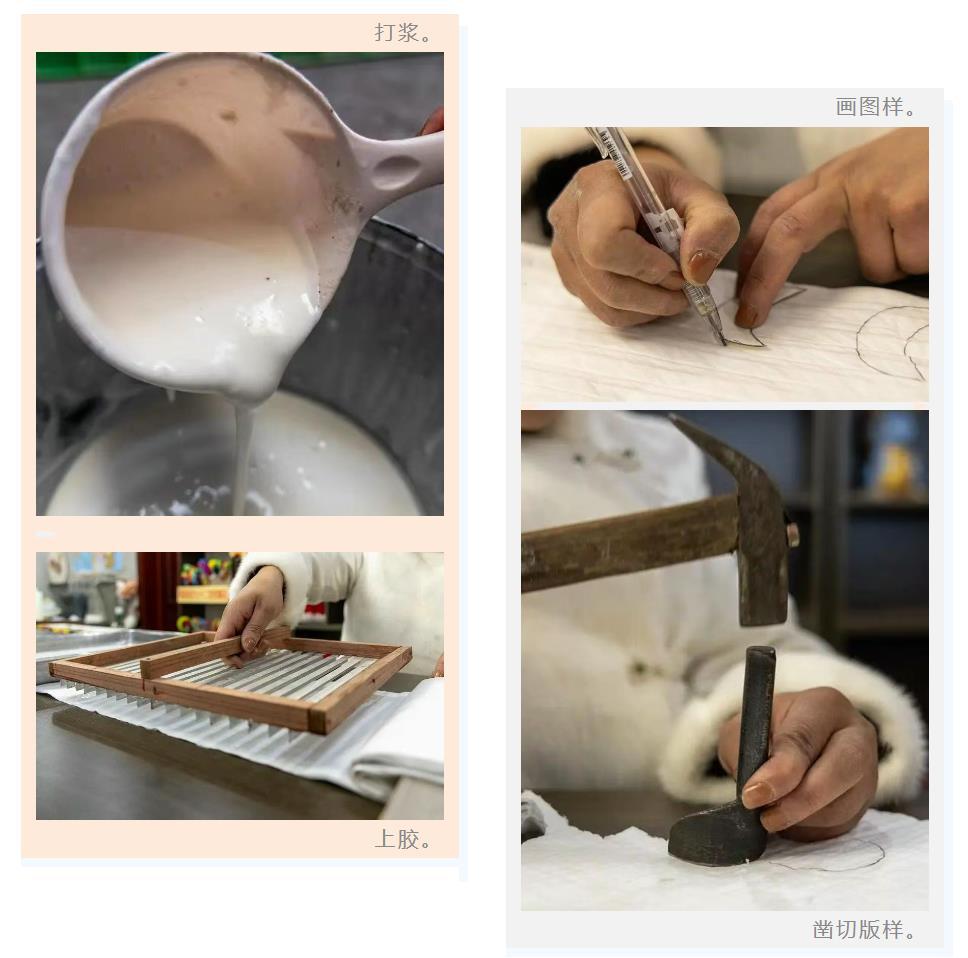 打浆。

上胶。

画图样。

凿切版样。